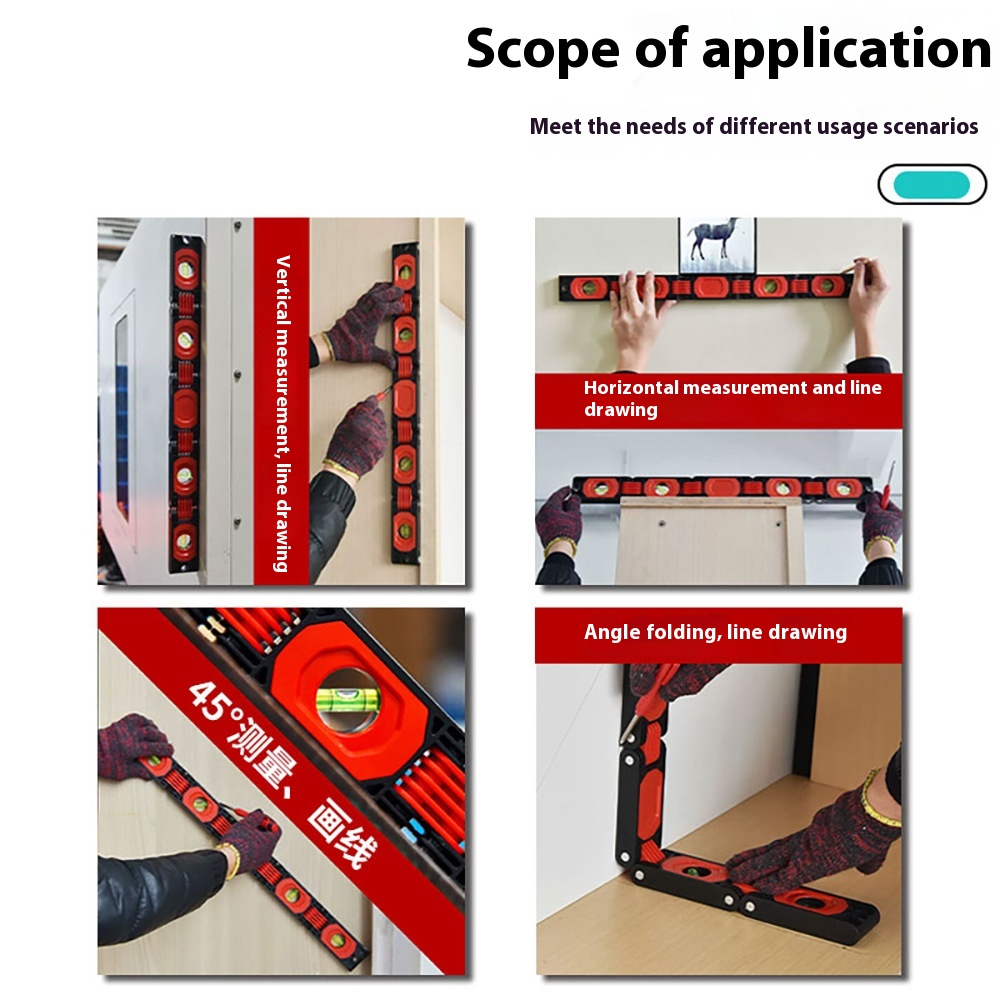 Scope of application

Meet the needs of different usage scenarios

Vertical measurement, line drawing

Horizontal measurement and line drawing

45°测量、画线

Angle folding, line drawing