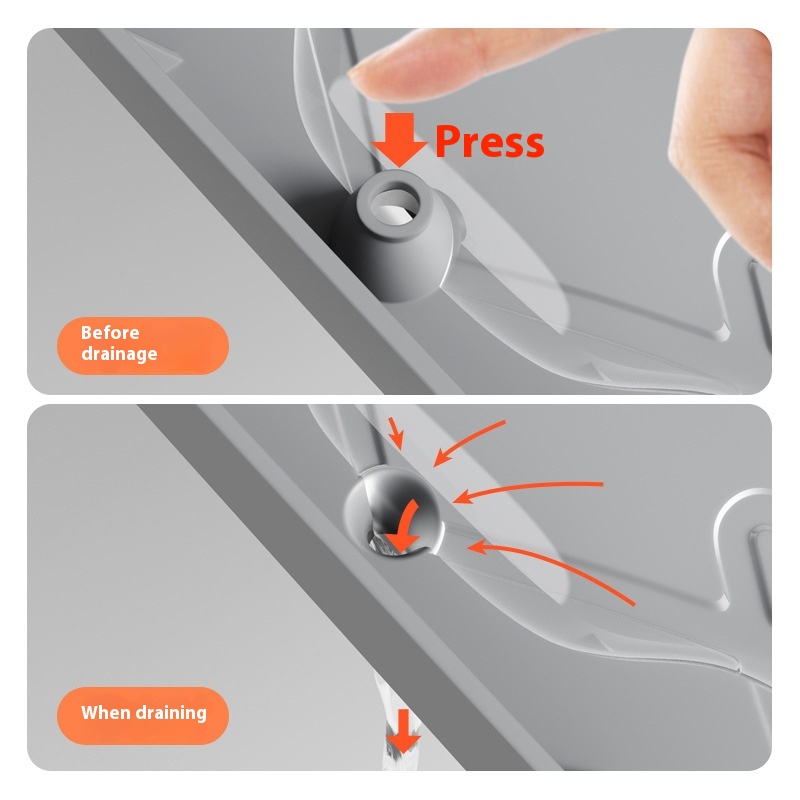 Press

Before drainage

When draining