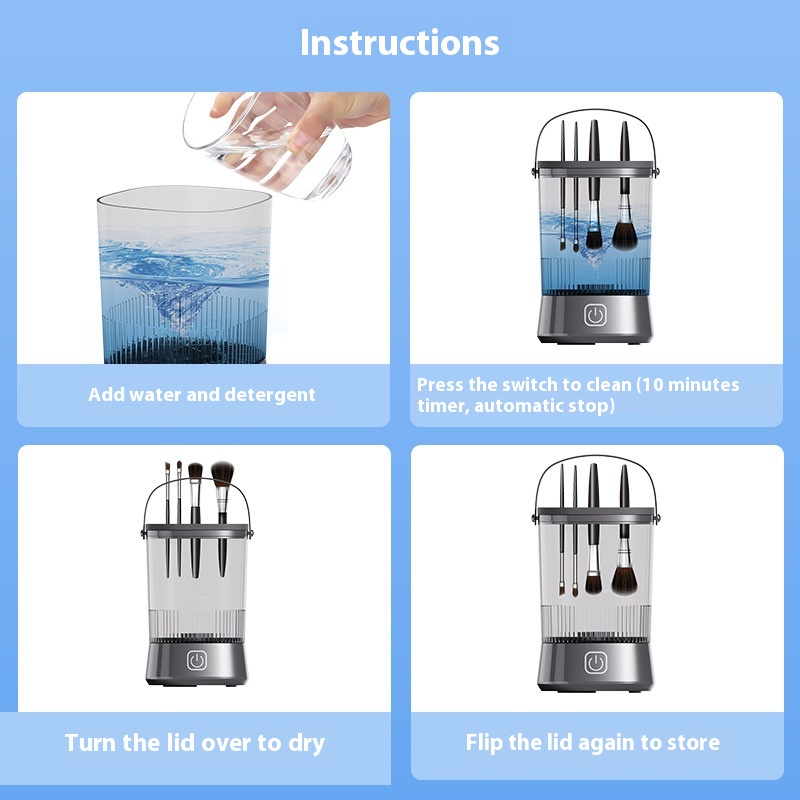 Instructions

Add water and detergent

Press the switch to clean (10 minutes timer, automatic stop)

Turn the lid over to dry

Flip the lid again to store