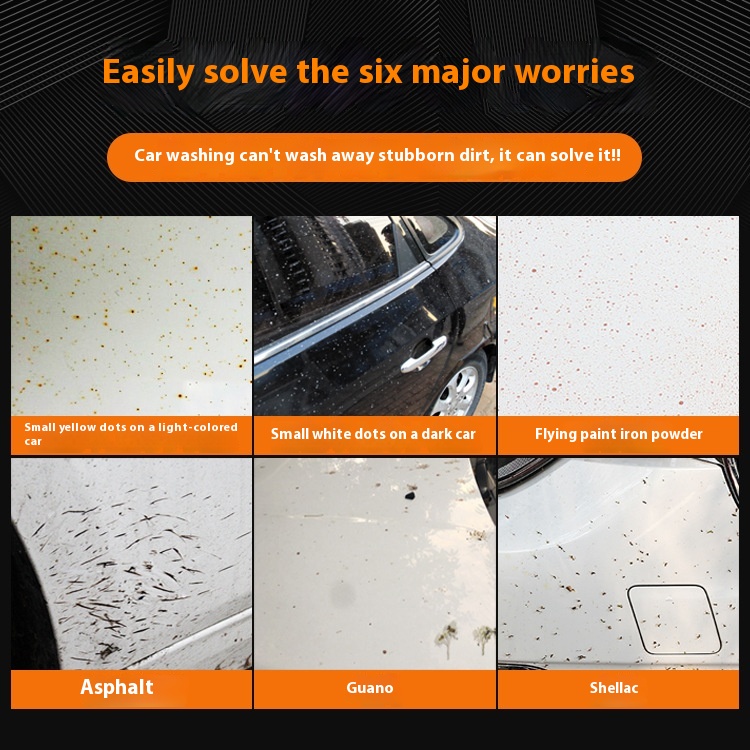 Easily solve the six major worries

Car washing can't wash away stubborn dirt, it can solve it!!

Small yellow dots on a light-colored car

Small white dots on a dark car

Flying paint iron powder

Asphalt

Guano

Shellac