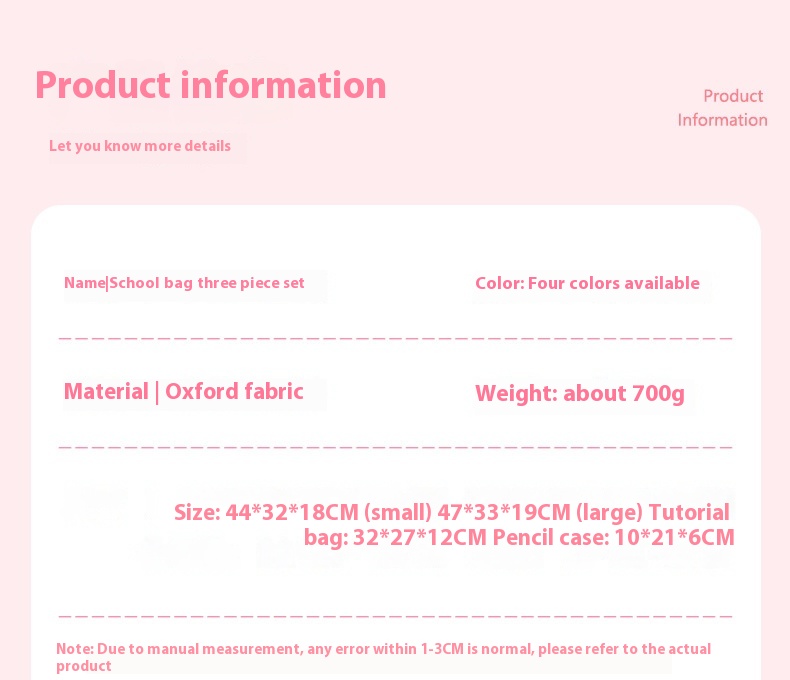 Product information

Product Information

Let you know more details

Name|School bag three piece set

Color: Four colors available

Material | Oxford fabric

Weight: about 700g

Size: 44*32*18CM (small) 47*33*19CM (large) Tutorial bag: 32*27*12CM Pencil case: 10*21*6CM

Note: Due to manual measurement, any error within 1-3CM is normal, please refer to the actual product