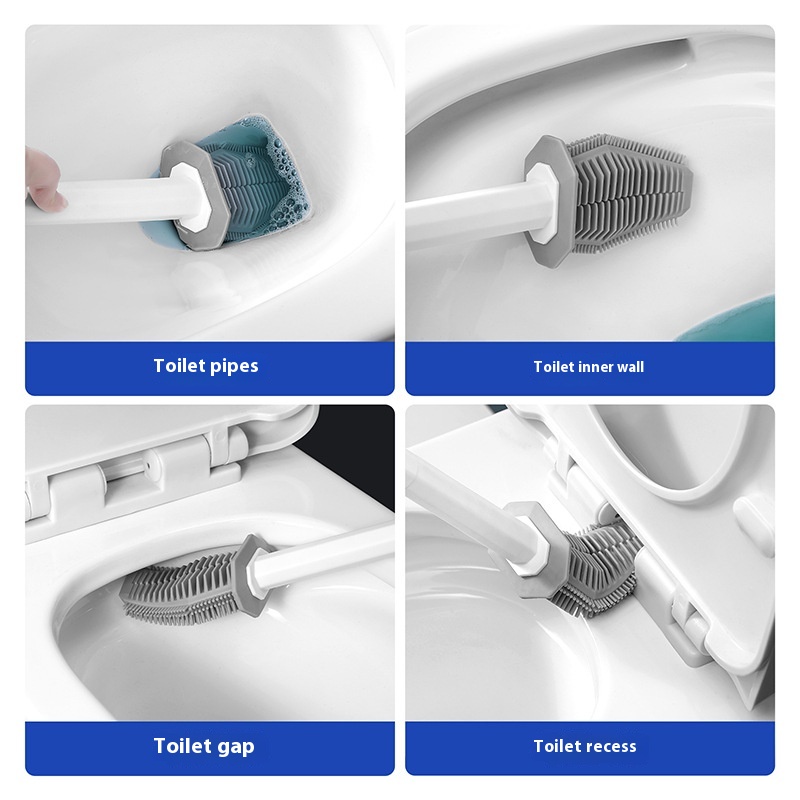 Toilet pipes

Toilet inner wall

Toilet gap

Toilet recess