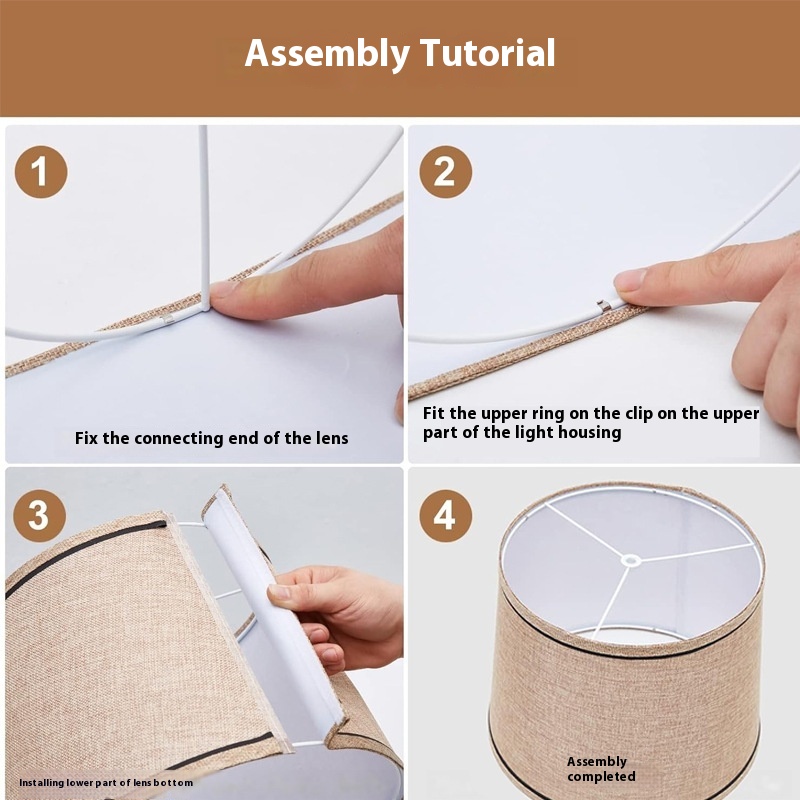 Assembly Tutorial

1

Fix the connecting end of the lens

2

Fit the upper ring on the clip on the upper part of the light housing

3

Installing lower part of lens bottom

4

Assembly completed