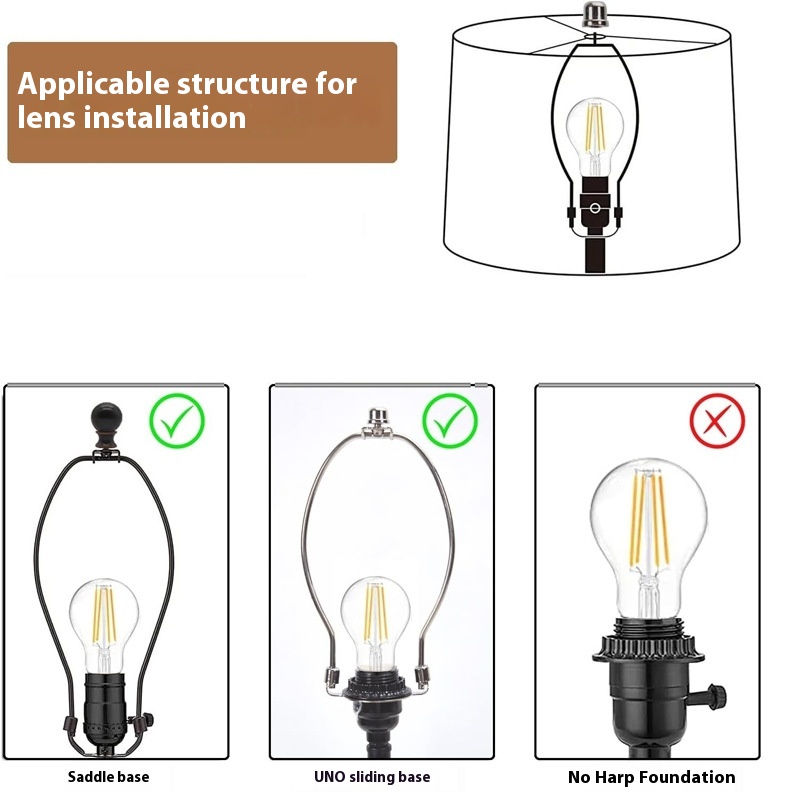 Applicable structure for lens installation

Saddle base

UNO sliding base

No Harp Foundation