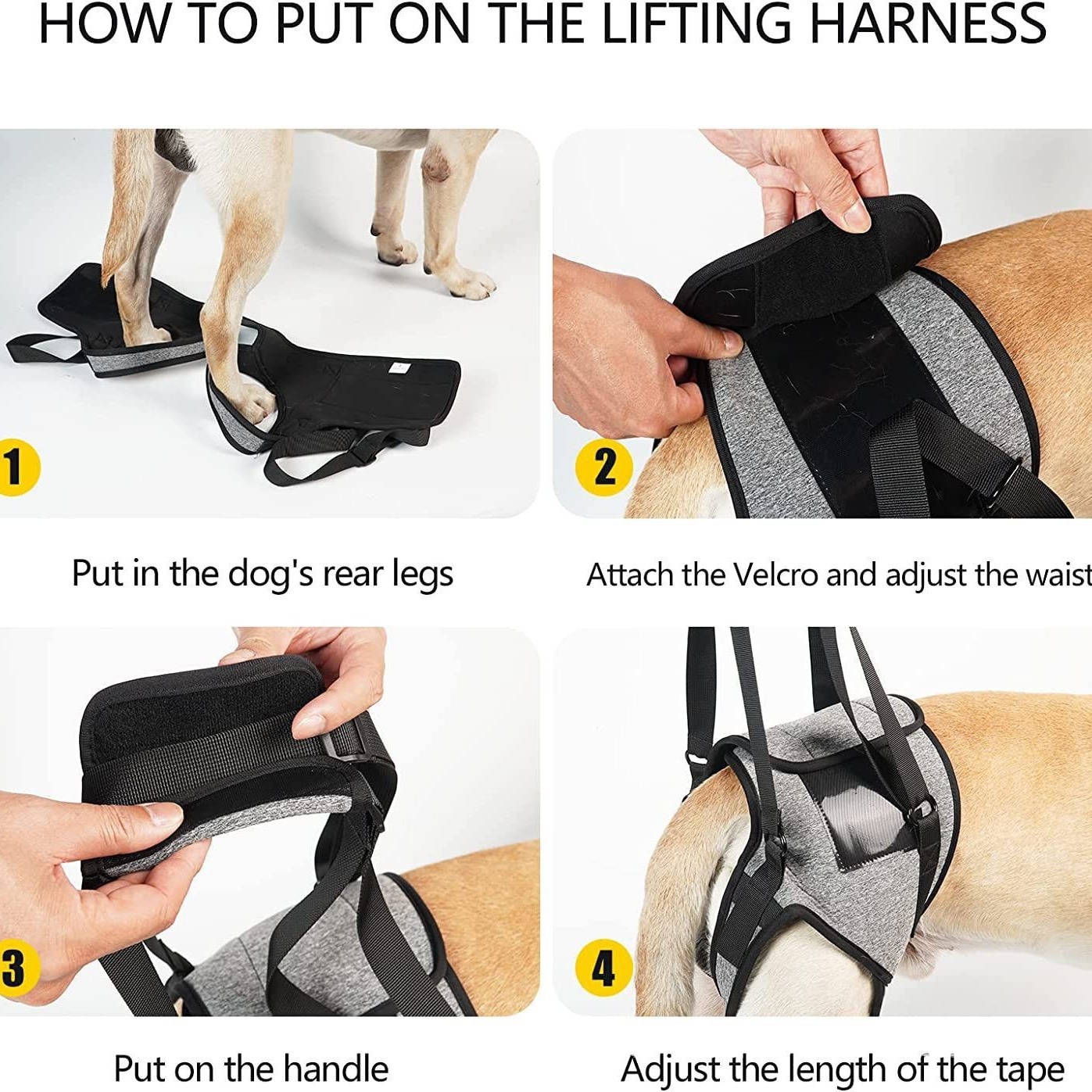 HOW TO PUT ON THE LIFTING HARNESS

1

Put in the dog's rear legs

2

Attach the Velcro and adjust the waist

3

Put on the handle

4

Adjust the length of the tape