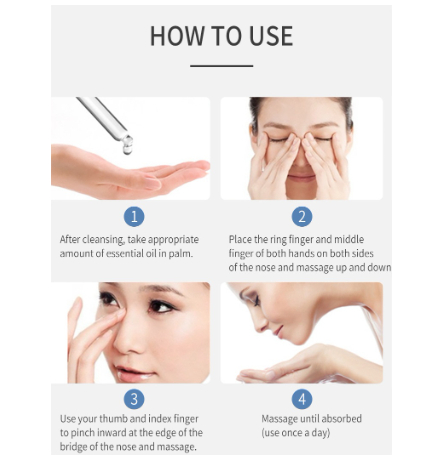 HOW TO USE

1
After cleansing, take appropriate amount of essential oil in palm.

2
Place the ring finger and middle finger of both hands on both sides of the nose and massage up and down

3
Use your thumb and index finger to pinch inward at the edge of the bridge of the nose and massage.

4
Massage until absorbed (use once a day)