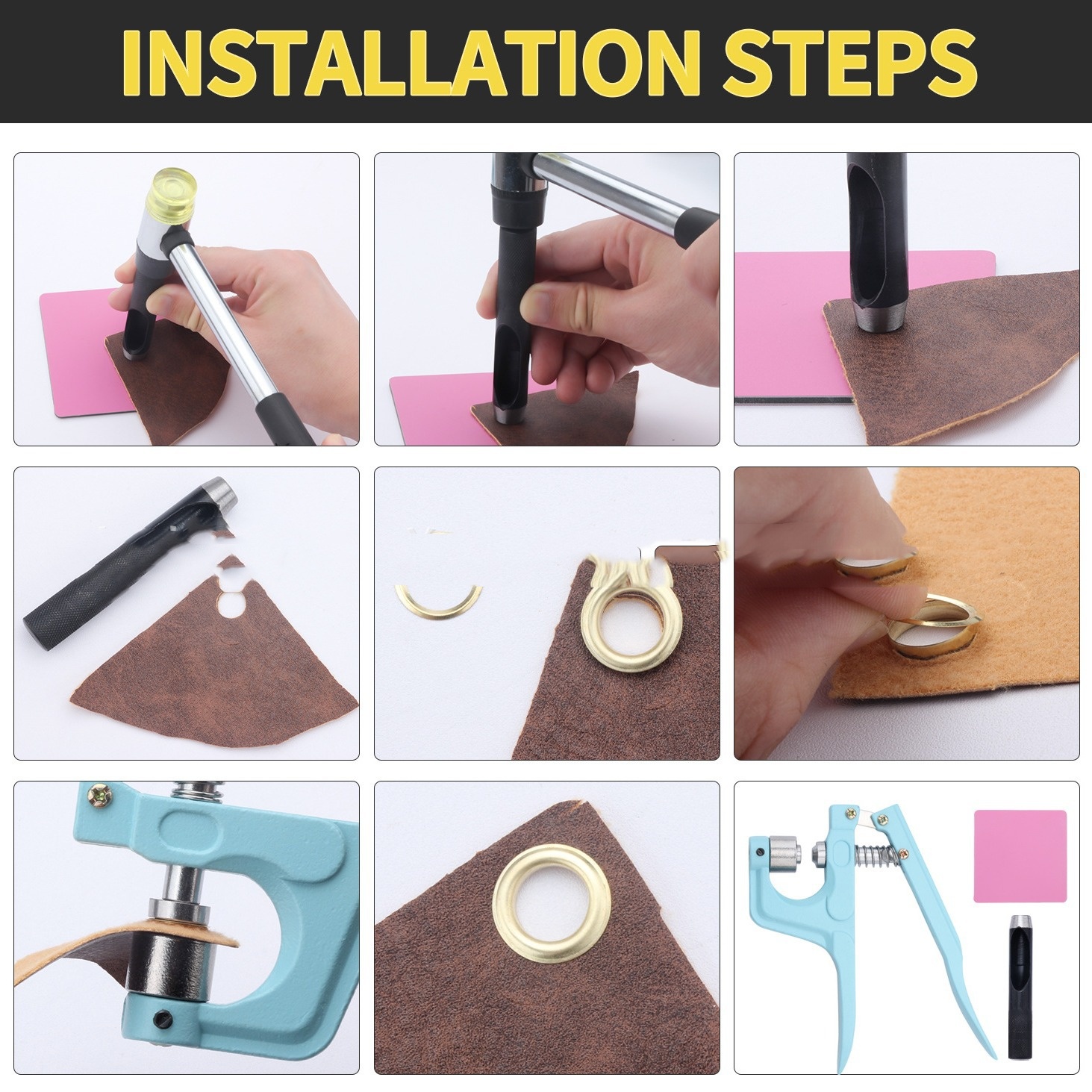 INSTALLATION STEPS