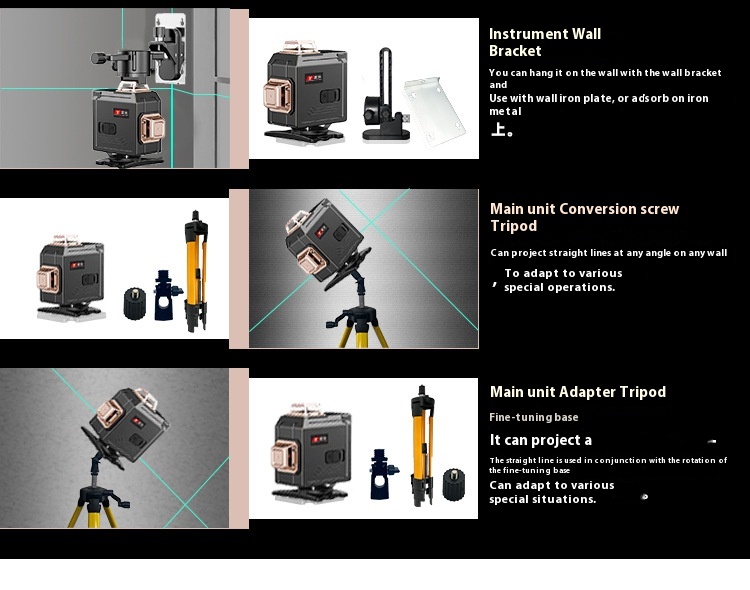 Instrument Wall Bracket

You can hang it on the wall with the wall bracket and
Use with wall iron plate, or adsorb on iron metal
上。

Main unit Conversion screw Tripod

Can project straight lines at any angle on any wall

To adapt to various
, special operations.

Main unit Adapter Tripod

Fine-tuning base

It can project a

The straight line is used in conjunction with the rotation of the fine-tuning base

Can adapt to various special situations.