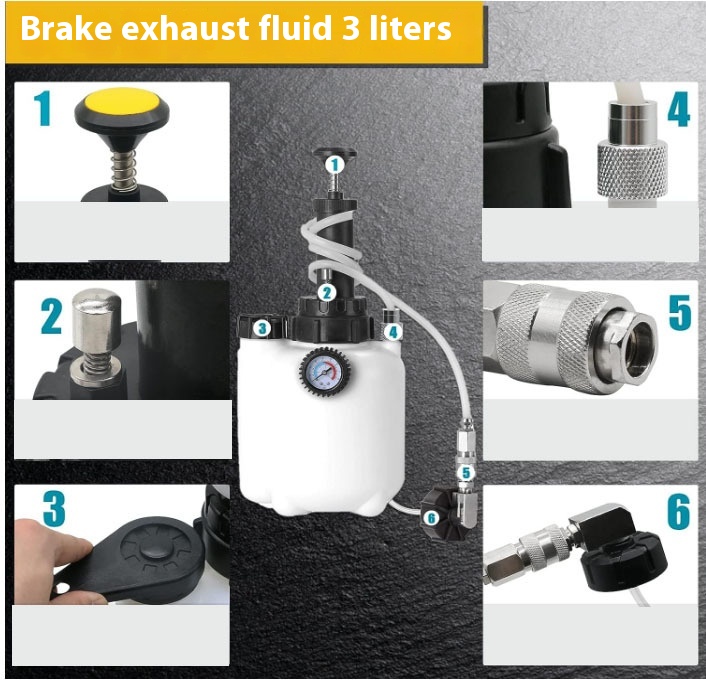 Brake exhaust fluid 3 liters

1

2

3

4

5

6

1

2

3

4

5

6