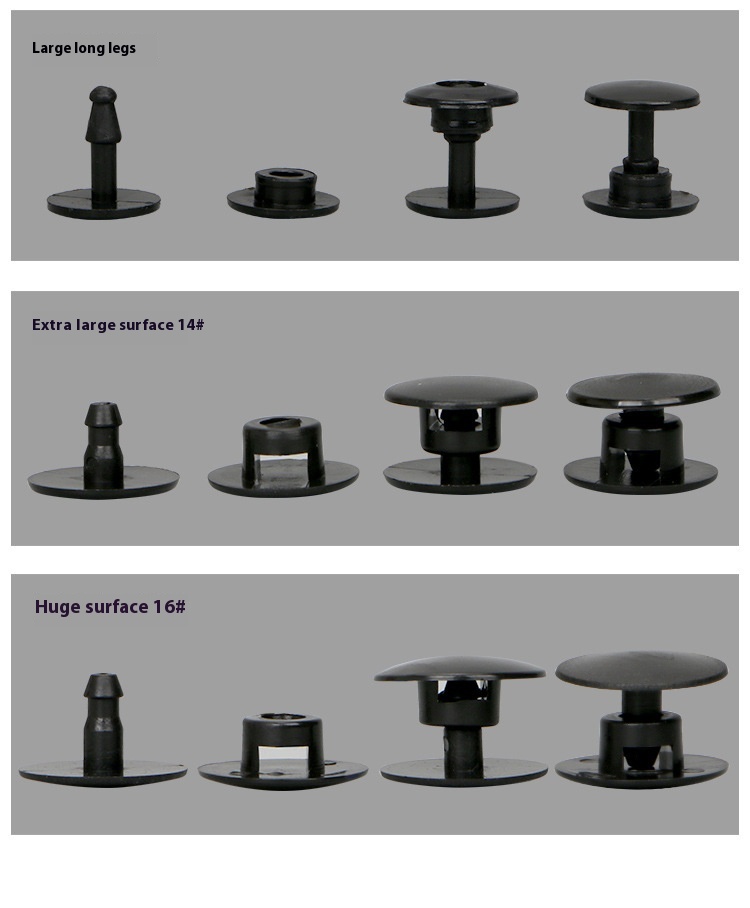 Large long legs

Extra large surface 14#

Huge surface 16#