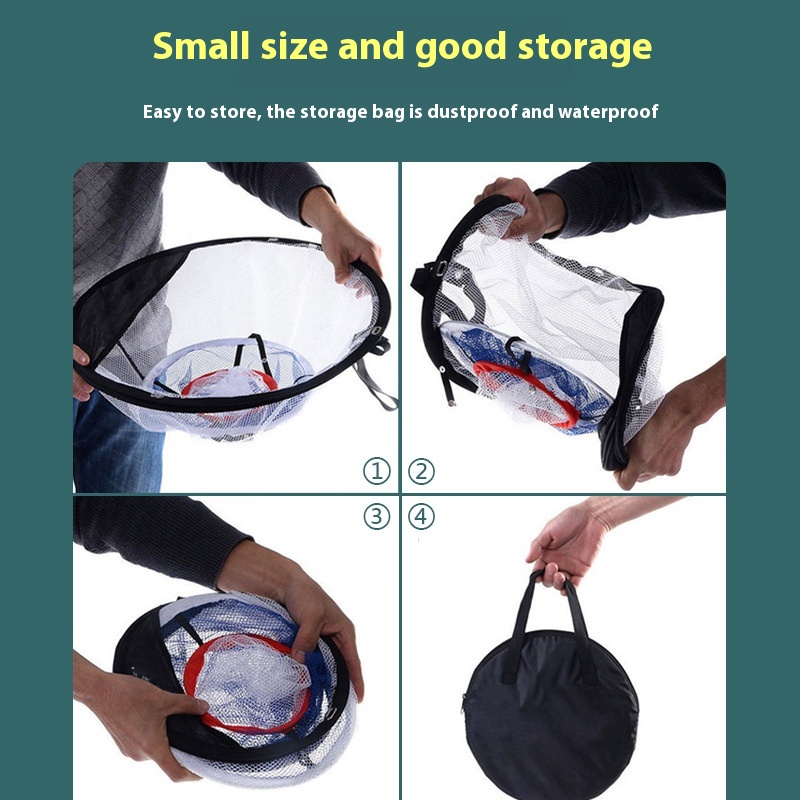 Small size and good storage

Easy to store, the storage bag is dustproof and waterproof

①

②

③

④