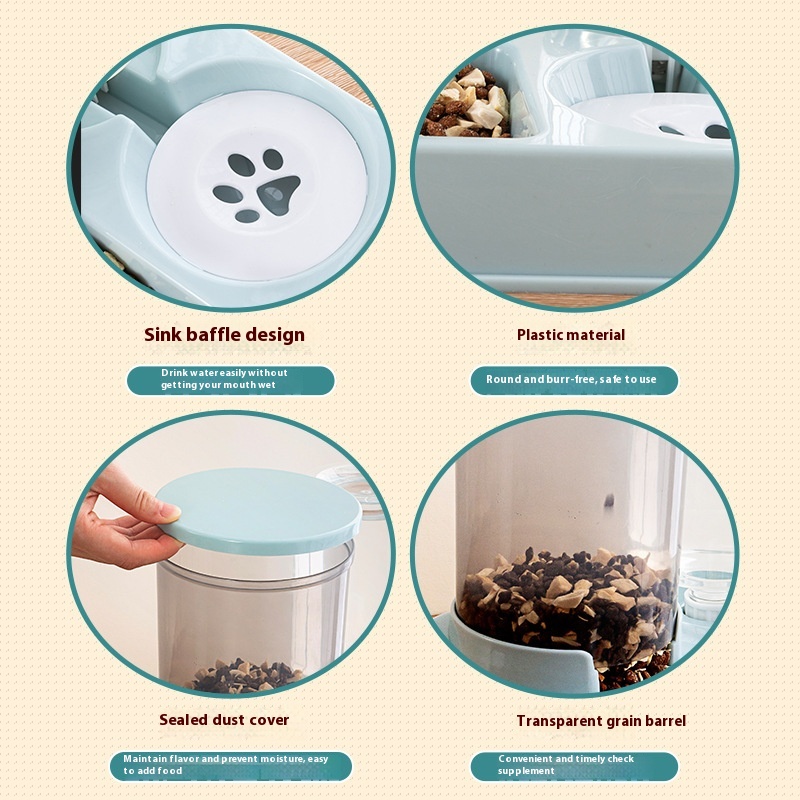 Sink baffle design

Drink water easily without getting your mouth wet

Plastic material

Round and burr-free, safe to use

Sealed dust cover

Maintain flavor and prevent moisture, easy to add food

Transparent grain barrel

Convenient and timely check supplement