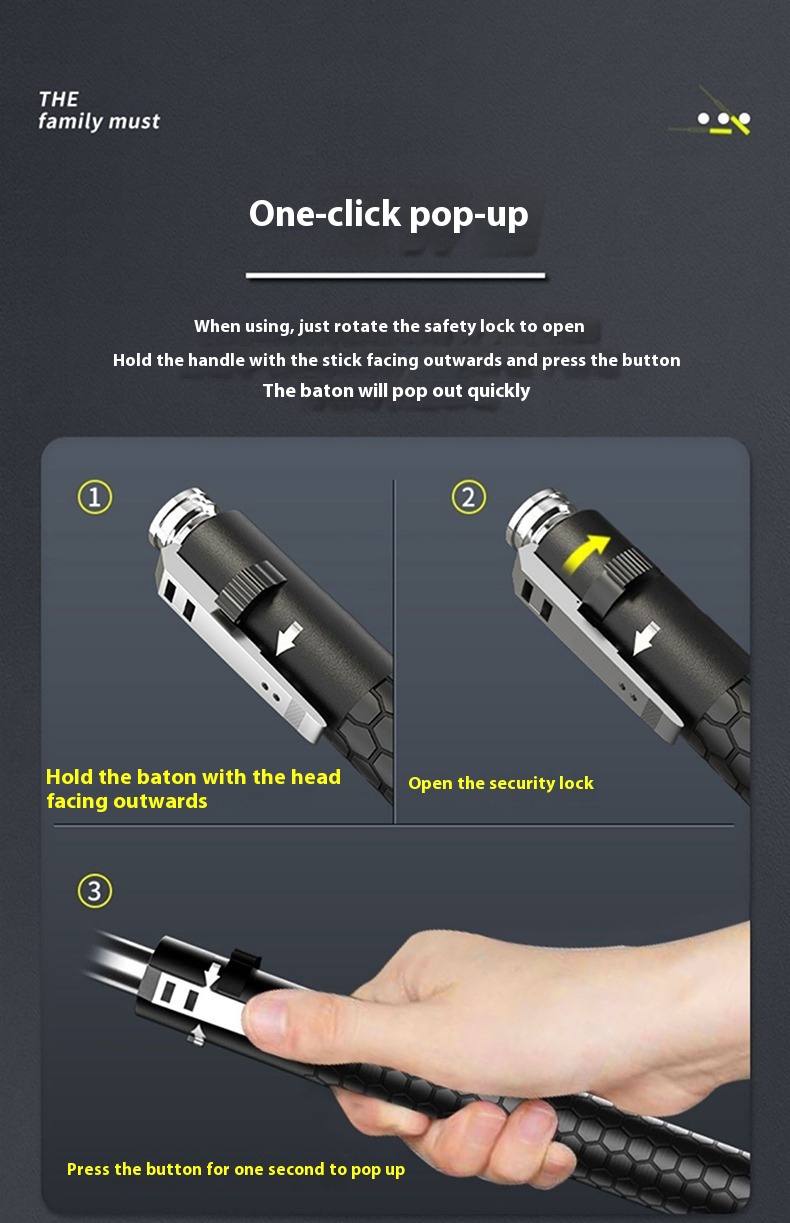 THE
family must

One-click pop-up

When using, just rotate the safety lock to open
Hold the handle with the stick facing outwards and press the button
The baton will pop out quickly

①

Hold the baton with the head facing outwards

②

Open the security lock

③

Press the button for one second to pop up