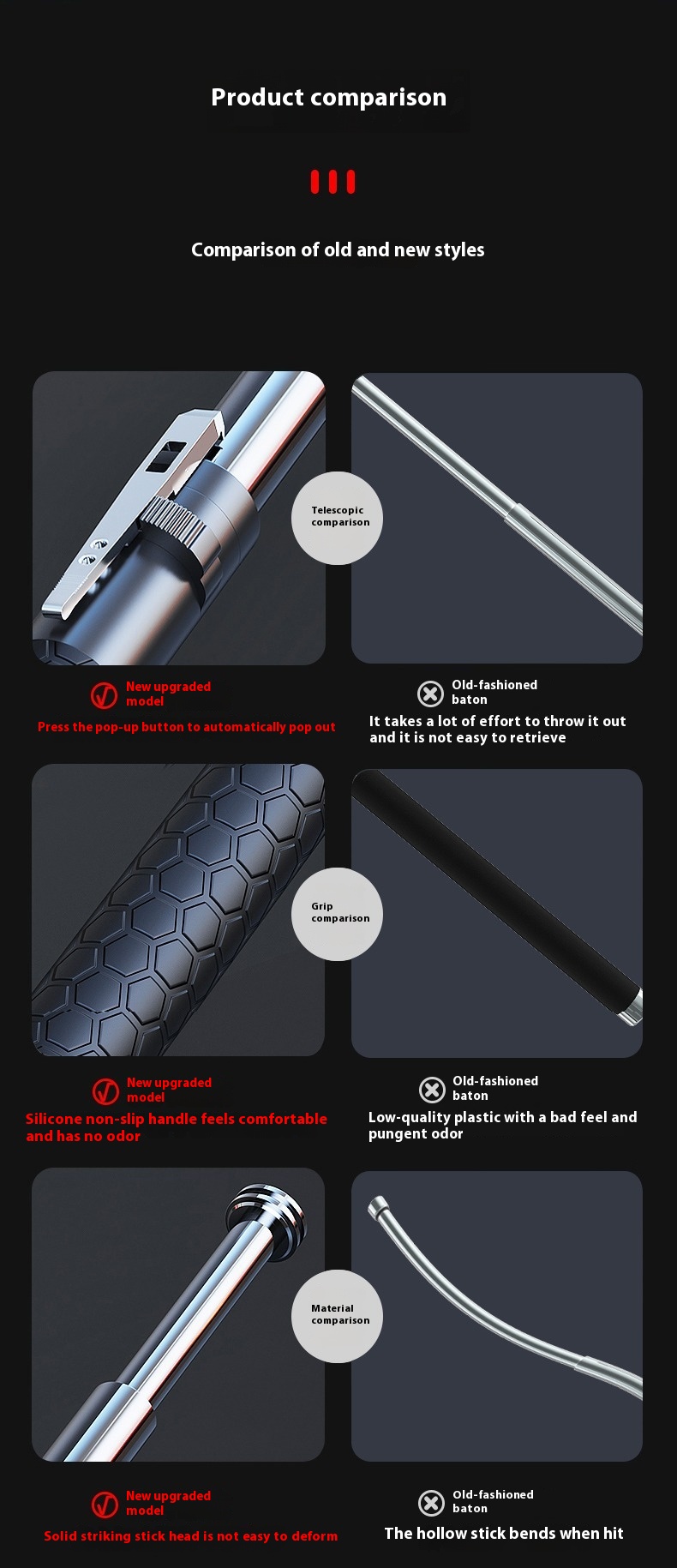 Product comparison

Comparison of old and new styles

Telescopic comparison

New upgraded model

Press the pop-up button to automatically pop out

Old-fashioned baton

It takes a lot of effort to throw it out and it is not easy to retrieve

Grip comparison

New upgraded model

Silicone non-slip handle feels comfortable and has no odor

Old-fashioned baton

Low-quality plastic with a bad feel and pungent odor

Material comparison

New upgraded model

Solid striking stick head is not easy to deform

Old-fashioned baton

The hollow stick bends when hit