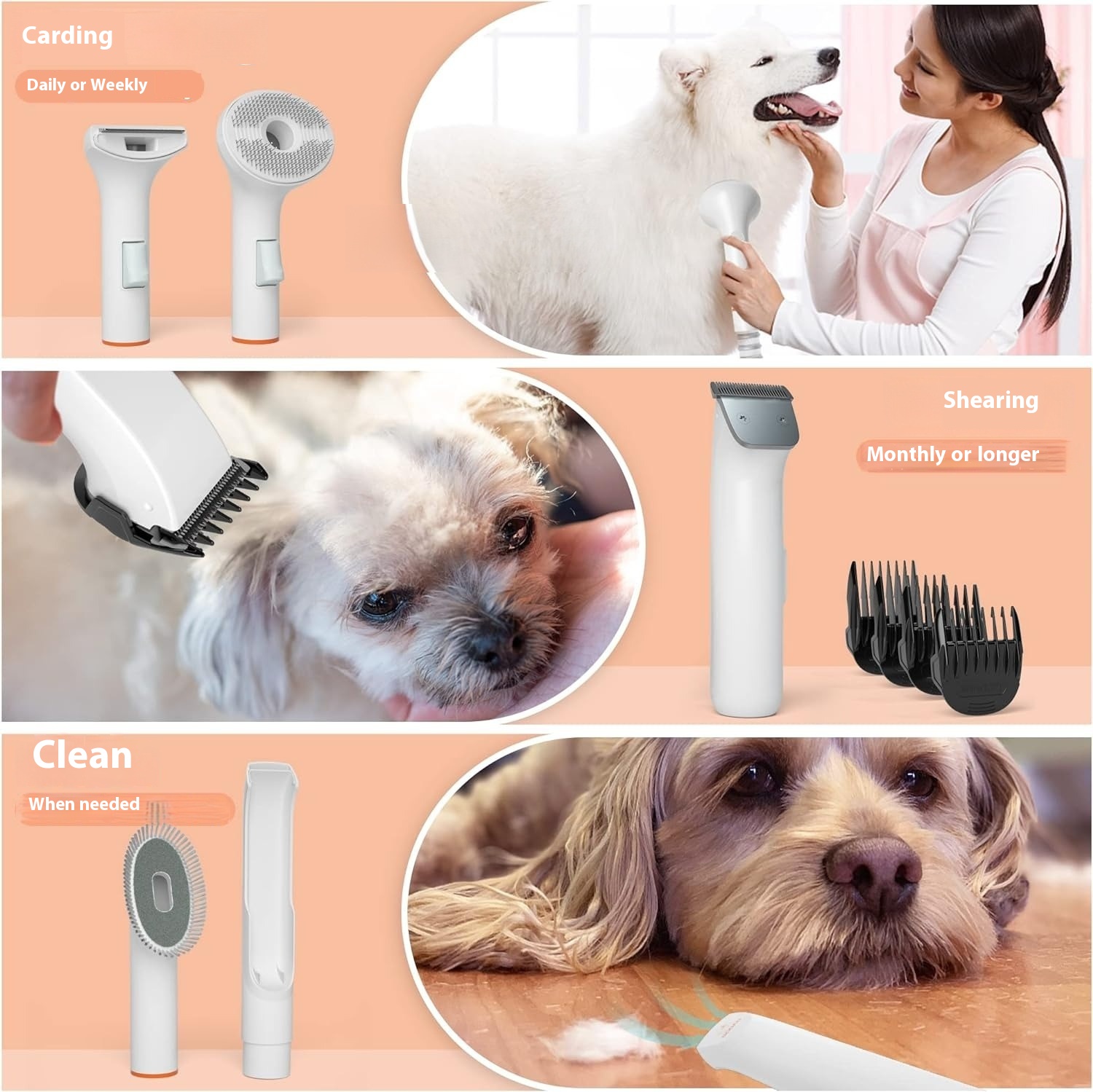 Carding

Daily or Weekly

Shearing

Monthly or longer

Clean

When needed