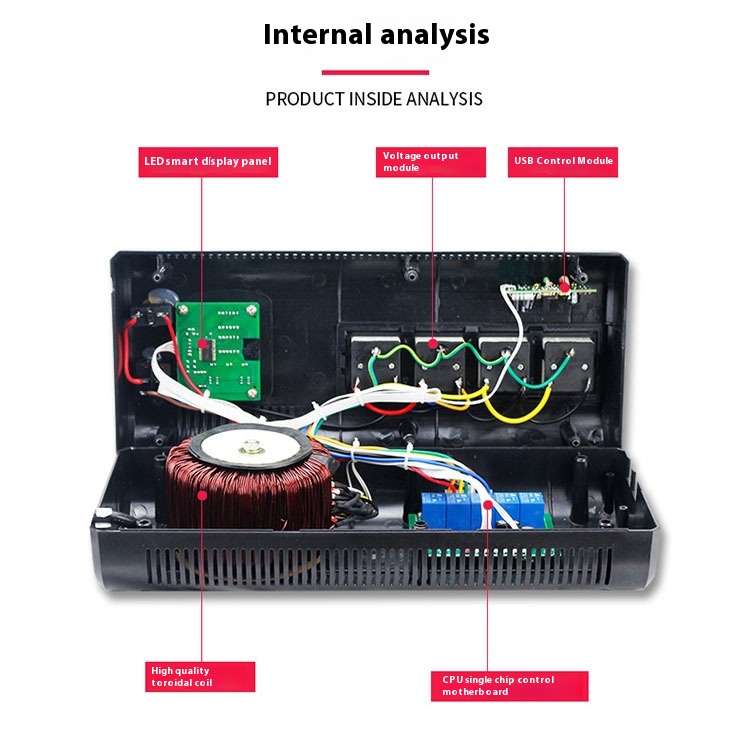 Internal analysis

PRODUCT INSIDE ANALYSIS

LED smart display panel

Voltage output module

USB Control Module

High quality toroidal coil

CPU single chip control motherboard