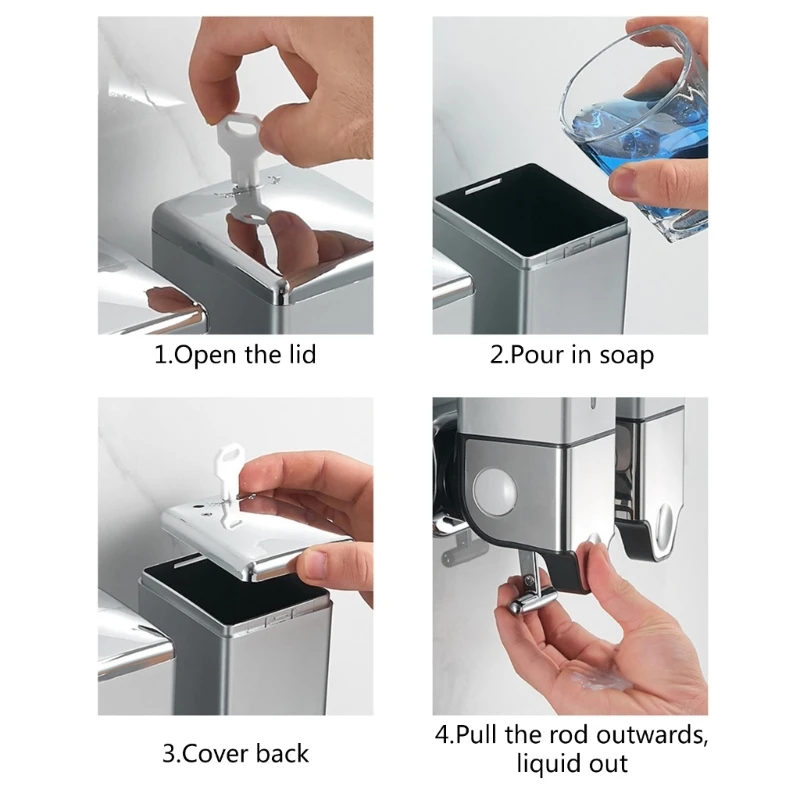 1.Open the lid

2.Pour in soap

3.Cover back

4.Pull the rod outwards, liquid out