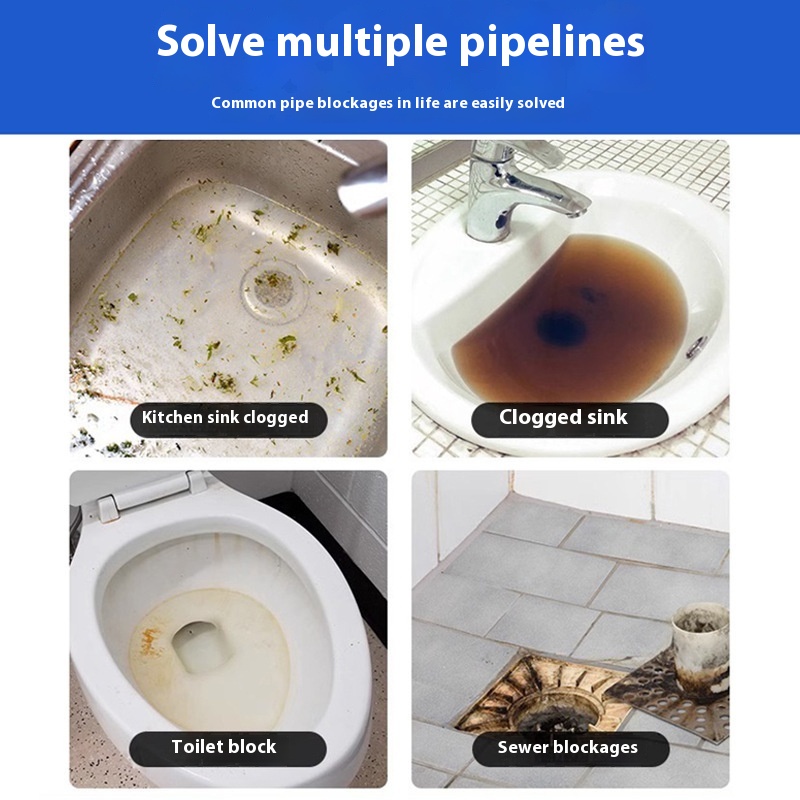 Solve multiple pipelines

Common pipe blockages in life are easily solved

Kitchen sink clogged

Clogged sink

Toilet block

Sewer blockages