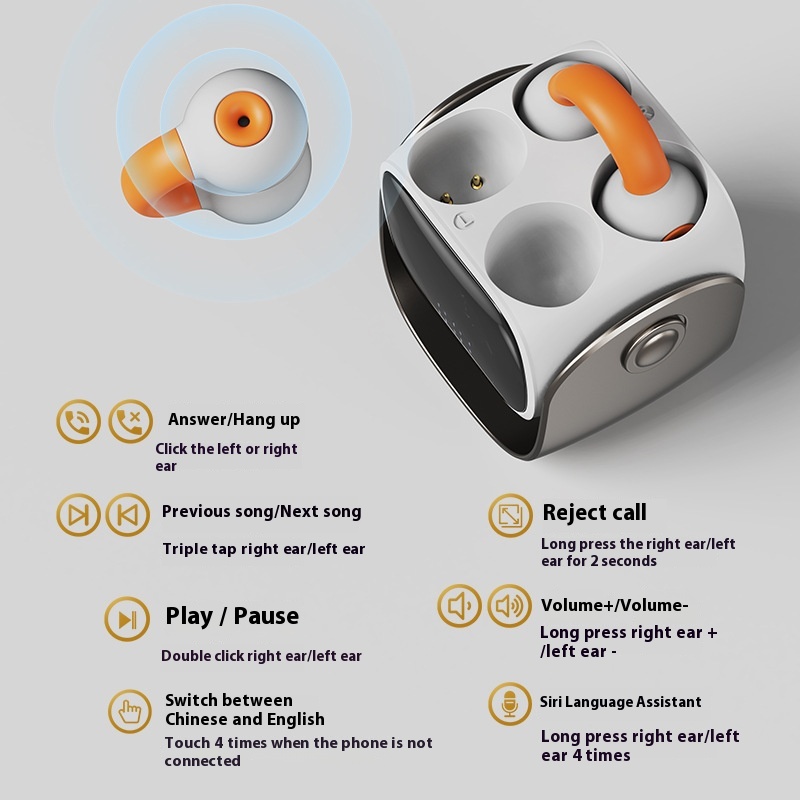 Answer/Hang up

Click the left or right ear

Previous song/Next song

Triple tap right ear/left ear

Play / Pause

Double click right ear/left ear

Switch between Chinese and English

Touch 4 times when the phone is not connected

Reject call

Long press the right ear/left ear for 2 seconds

Volume+/Volume-

Long press right ear + /left ear -

Siri Language Assistant

Long press right ear/left ear 4 times