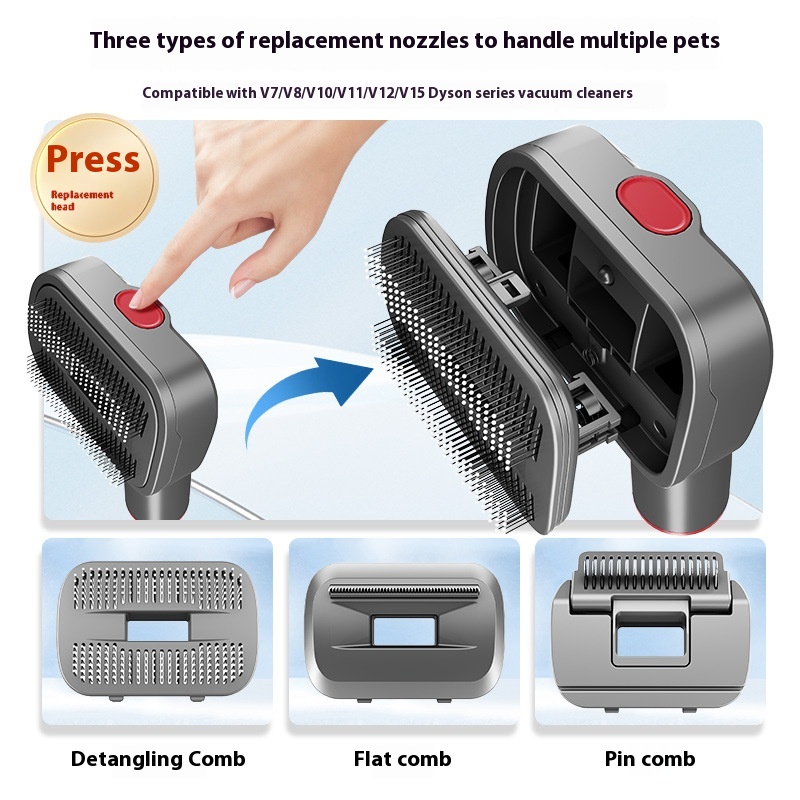 Three types of replacement nozzles to handle multiple pets

Compatible with V7/V8/V10/V11/V12/V15 Dyson series vacuum cleaners

Press

Replacement head

Detangling Comb

Flat comb

Pin comb