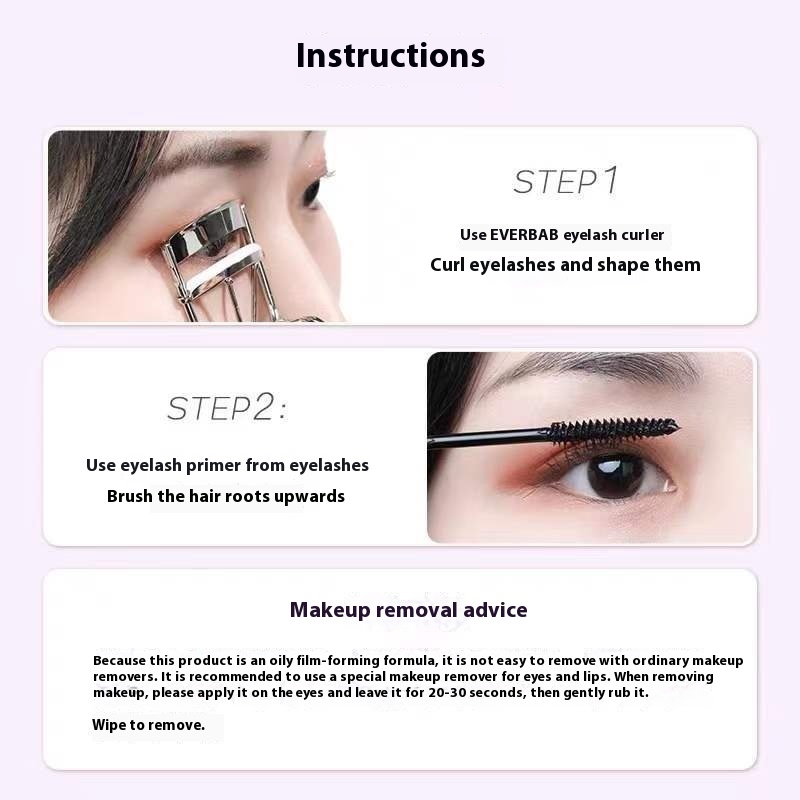 Instructions

STEP1

Use EVERBAB eyelash curler

Curl eyelashes and shape them

STEP2:

Use eyelash primer from eyelashes

Brush the hair roots upwards

Makeup removal advice

Because this product is an oily film-forming formula, it is not easy to remove with ordinary makeup removers. It is recommended to use a special makeup remover for eyes and lips. When removing makeup, please apply it on the eyes and leave it for 20-30 seconds, then gently rub it.

Wipe to remove.