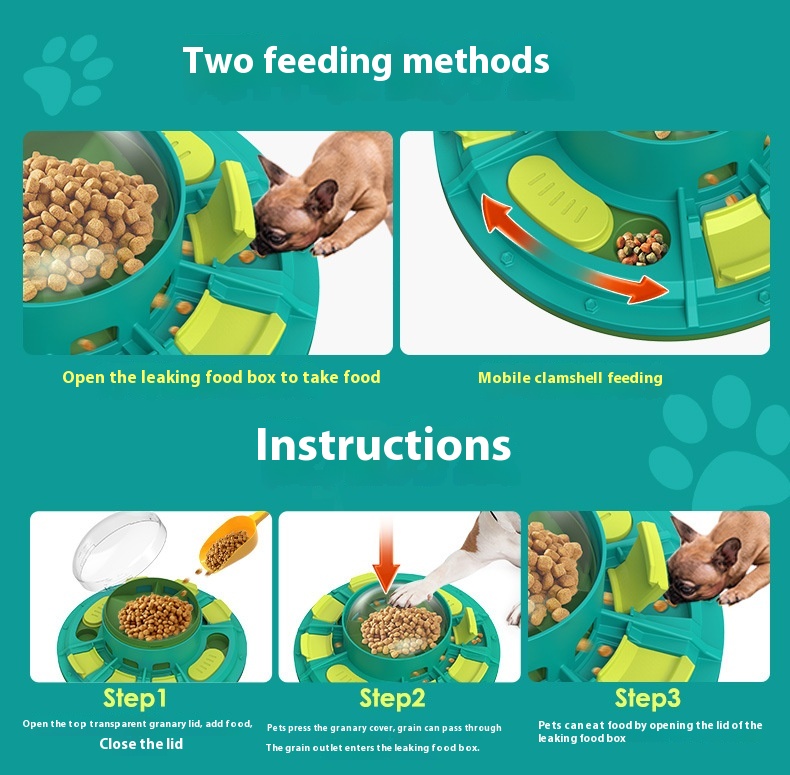 Two feeding methods

Open the leaking food box to take food

Mobile clamshell feeding

Instructions

Step1

Open the top transparent granary lid, add food,

Close the lid

Step2

Pets press the granary cover, grain can pass through

The grain outlet enters the leaking food box.

Step3

Pets can eat food by opening the lid of the leaking food box