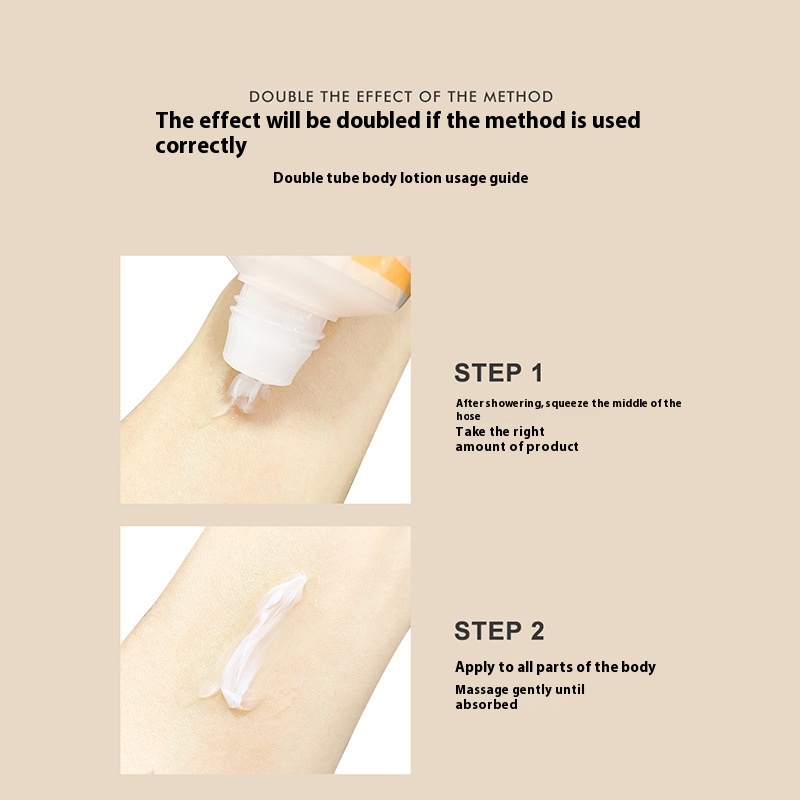 DOUBLE THE EFFECT OF THE METHOD

The effect will be doubled if the method is used correctly

Double tube body lotion usage guide

STEP 1

After showering, squeeze the middle of the hose

Take the right amount of product

STEP 2

Apply to all parts of the body

Massage gently until absorbed