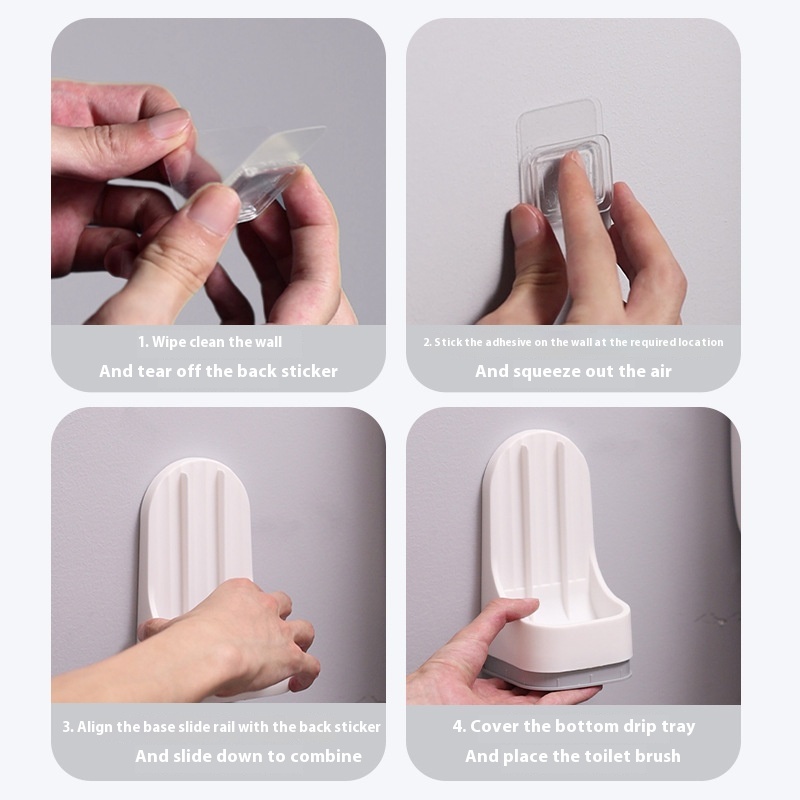 1. Wipe clean the wall
And tear off the back sticker

2. Stick the adhesive on the wall at the required location
And squeeze out the air

3. Align the base slide rail with the back sticker
And slide down to combine

4. Cover the bottom drip tray
And place the toilet brush