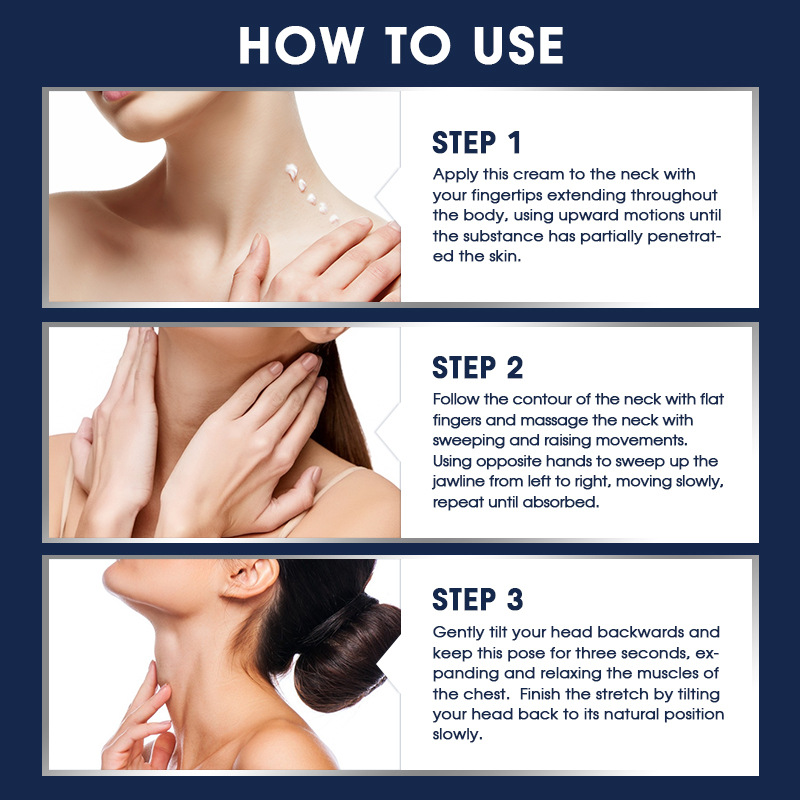 HOW TO USE

STEP 1
Apply this cream to the neck with your fingertips extending throughout the body, using upward motions until the substance has partially penetrated the skin.

STEP 2
Follow the contour of the neck with flat fingers and massage the neck with sweeping and raising movements. Using opposite hands to sweep up the jawline from left to right, moving slowly, repeat until absorbed.

STEP 3
Gently tilt your head backwards and keep this pose for three seconds, expanding and relaxing the muscles of the chest.  Finish the stretch by tilting your head back to its natural position slowly.