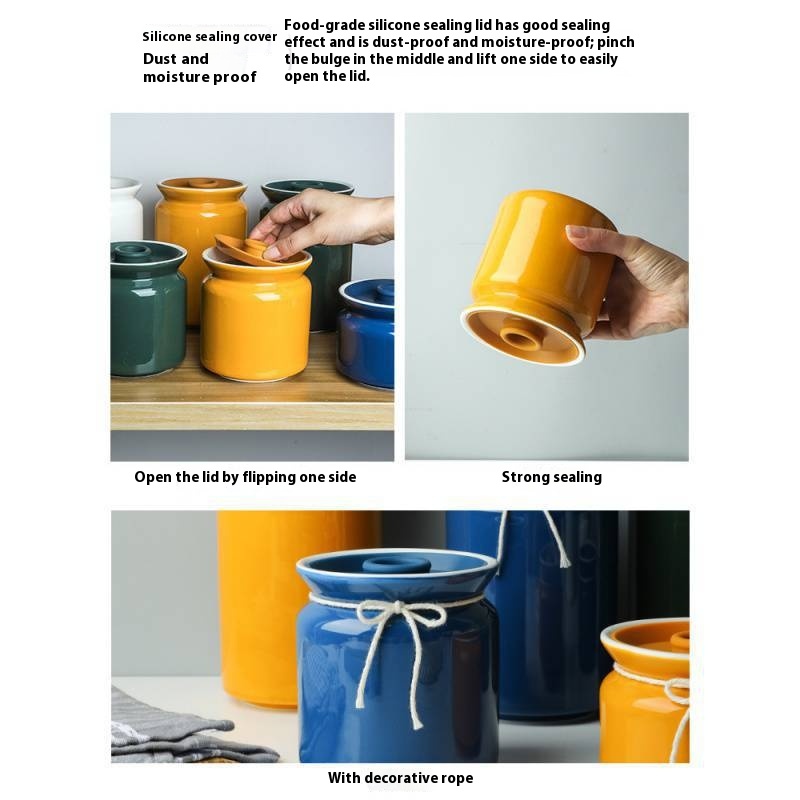 Silicone sealing cover
Dust and moisture proof

Food-grade silicone sealing lid has good sealing effect and is dust-proof and moisture-proof; pinch the bulge in the middle and lift one side to easily open the lid.

Open the lid by flipping one side

Strong sealing

With decorative rope