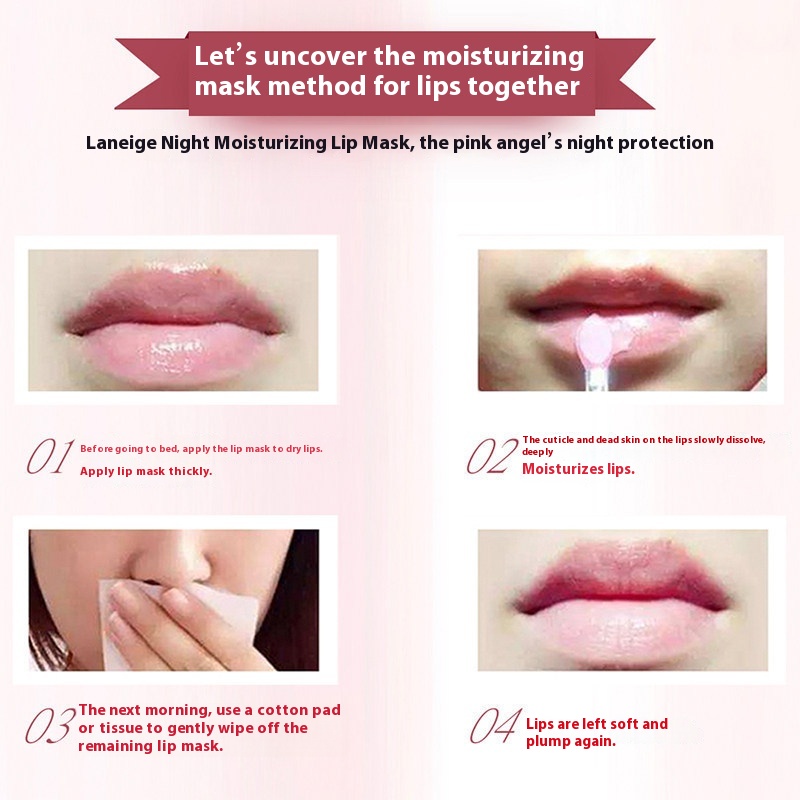 Let's uncover the moisturizing mask method for lips together

Laneige Night Moisturizing Lip Mask, the pink angel's night protection

01 Before going to bed, apply the lip mask to dry lips.
Apply lip mask thickly.

02 The cuticle and dead skin on the lips slowly dissolve, deeply
Moisturizes lips.

03 The next morning, use a cotton pad or tissue to gently wipe off the remaining lip mask.

04 Lips are left soft and plump again.