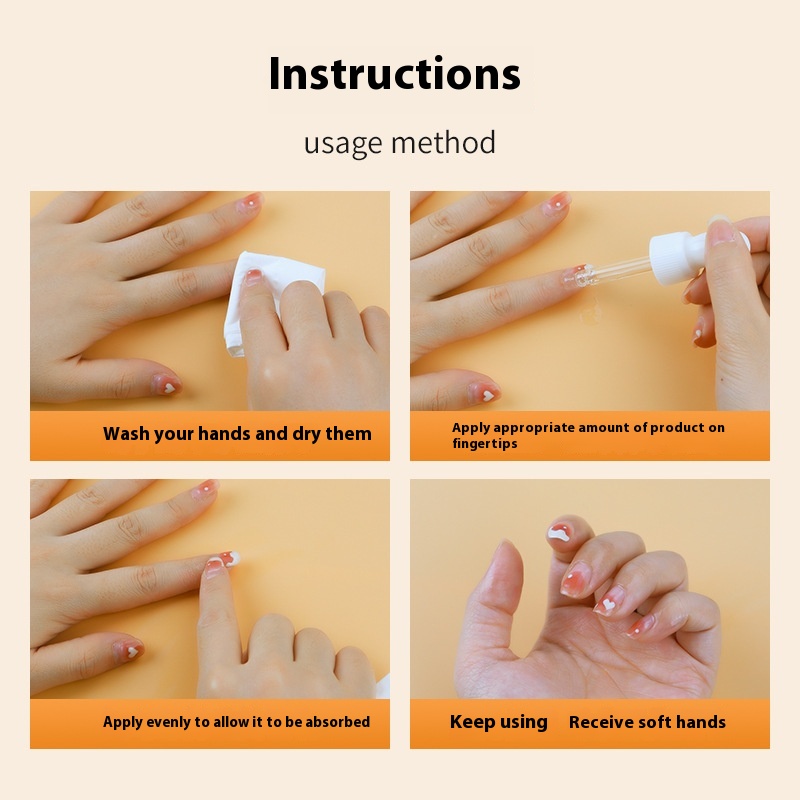 Instructions

usage method

Wash your hands and dry them

Apply appropriate amount of product on fingertips

Apply evenly to allow it to be absorbed

Keep using Receive soft hands