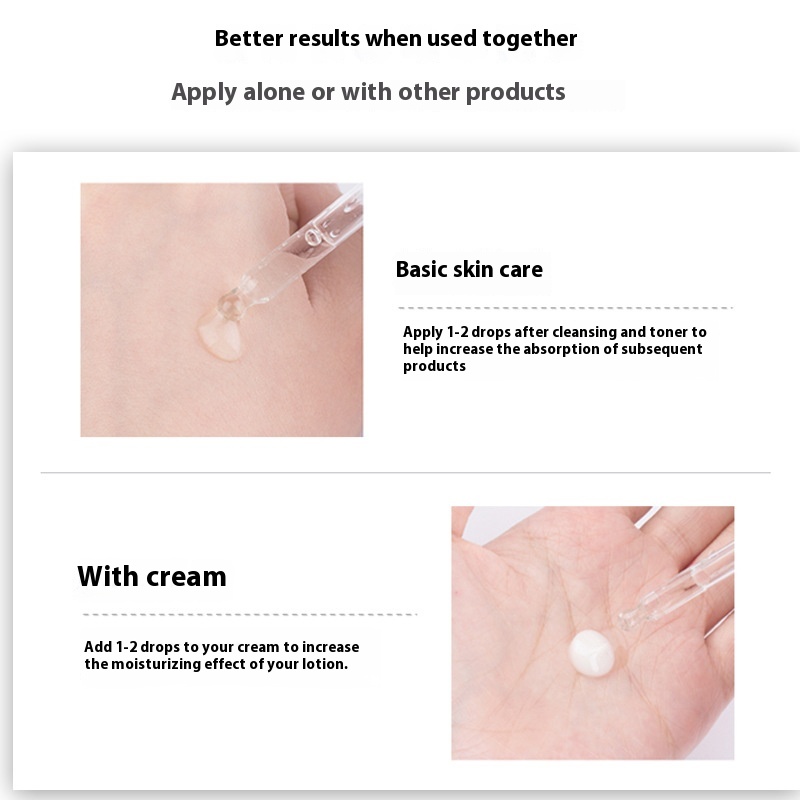 Better results when used together

Apply alone or with other products

Basic skin care

Apply 1-2 drops after cleansing and toner to help increase the absorption of subsequent products

With cream

Add 1-2 drops to your cream to increase the moisturizing effect of your lotion.