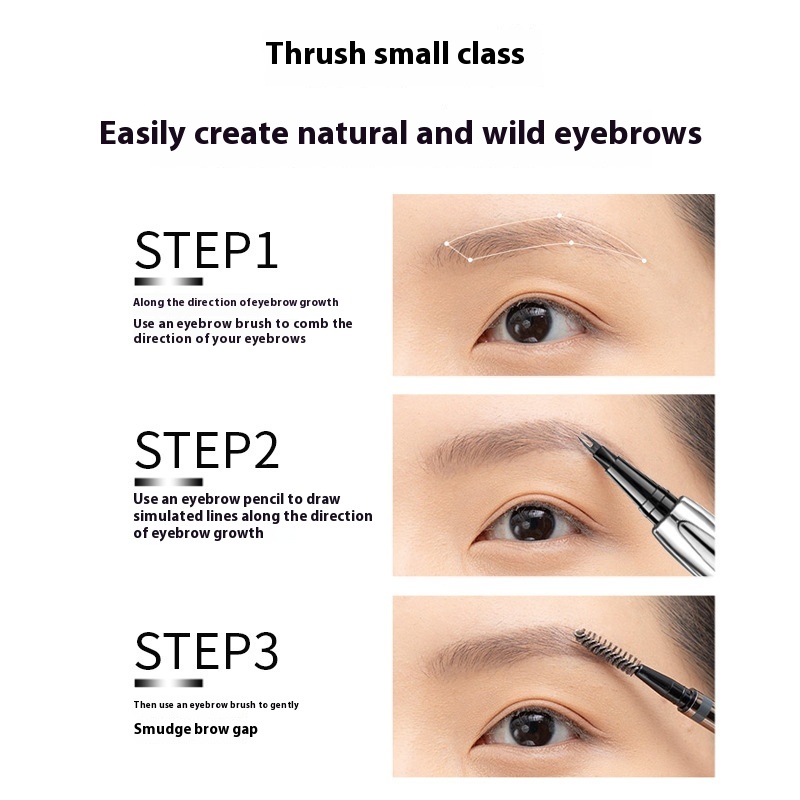 Thrush small class

Easily create natural and wild eyebrows

STEP1

Along the direction ofeyebrow growth

Use an eyebrow brush to comb the direction of your eyebrows

STEP2

Use an eyebrow pencil to draw simulated lines along the direction of eyebrow growth

STEP3

Then use an eyebrow brush to gently

Smudge brow gap