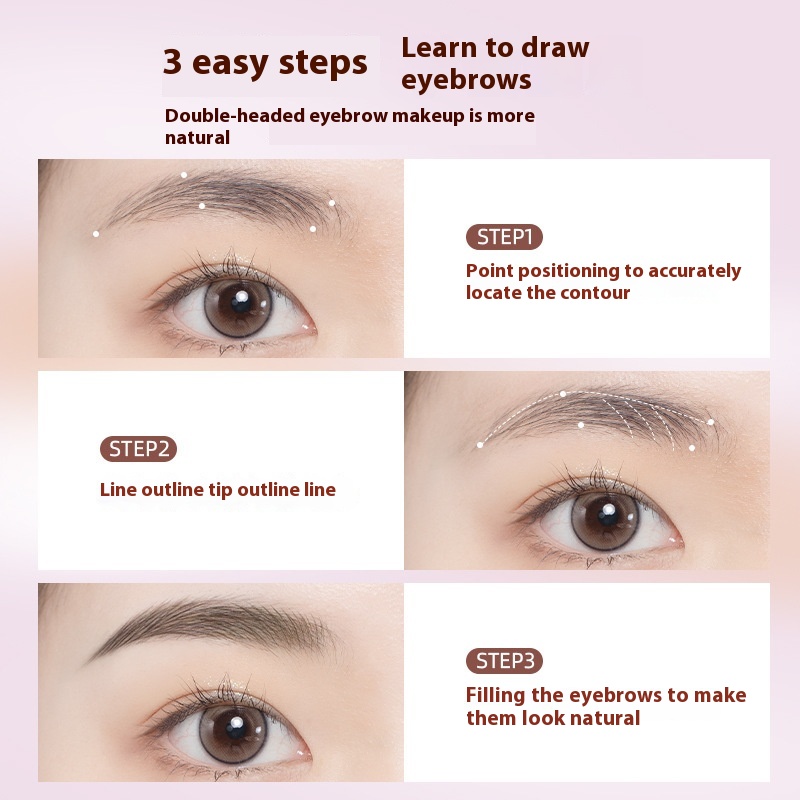 3 easy steps

Learn to draw eyebrows

Double-headed eyebrow makeup is more natural

STEP1

Point positioning to accurately locate the contour

STEP2

Line outline tip outline line

STEP3

Filling the eyebrows to make them look natural