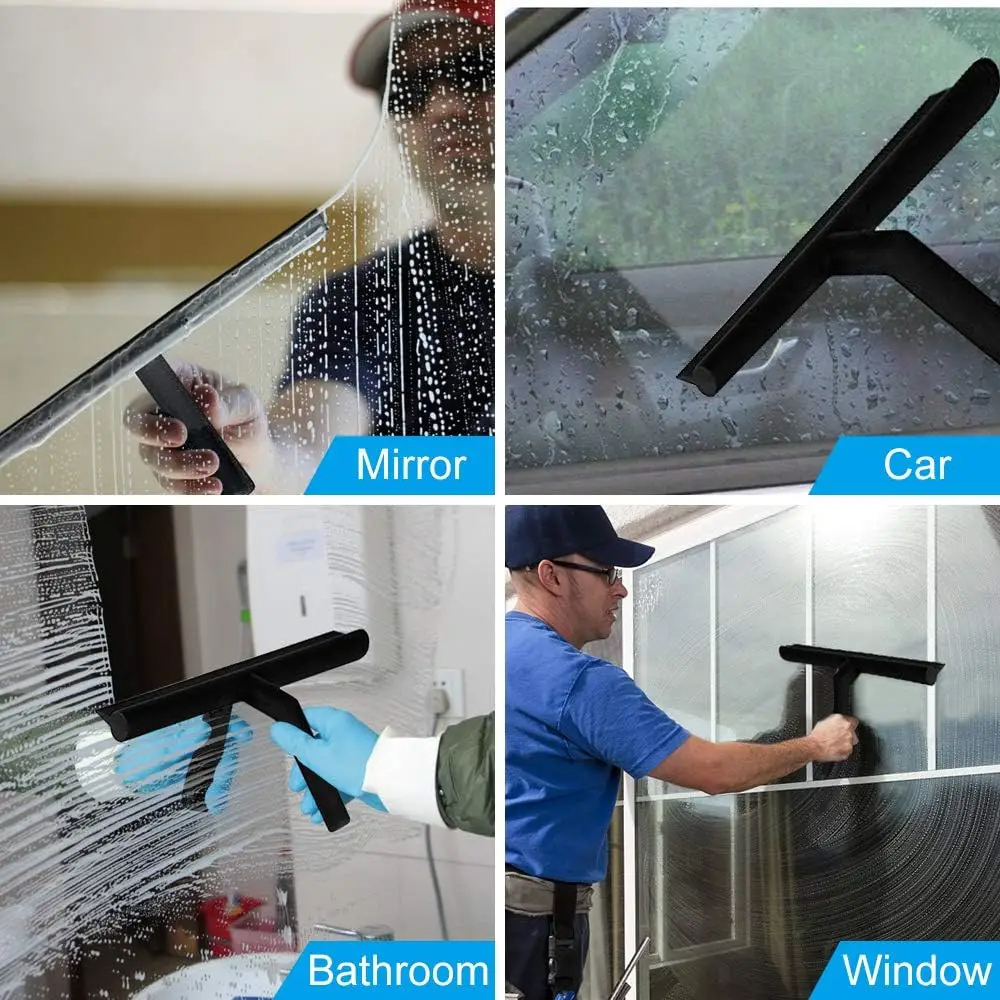 Mirror

Car

Bathroom

Window