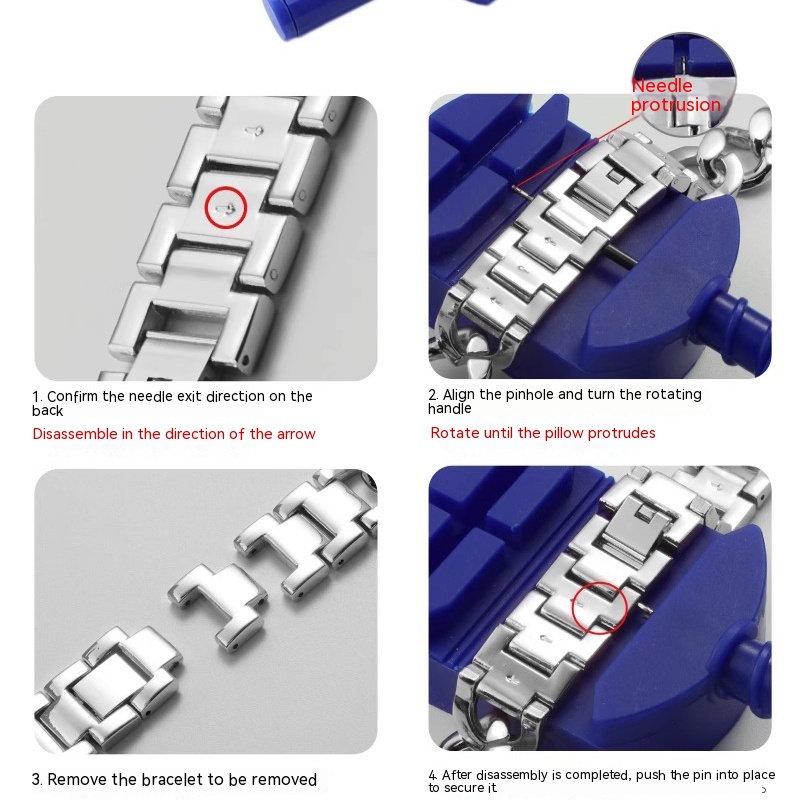 Needle protrusion

1. Confirm the needle exit direction on the back

Disassemble in the direction of the arrow

2. Align the pinhole and turn the rotating handle

Rotate until the pillow protrudes

3. Remove the bracelet to be removed

4. After disassembly is completed, push the pin into place to secure it